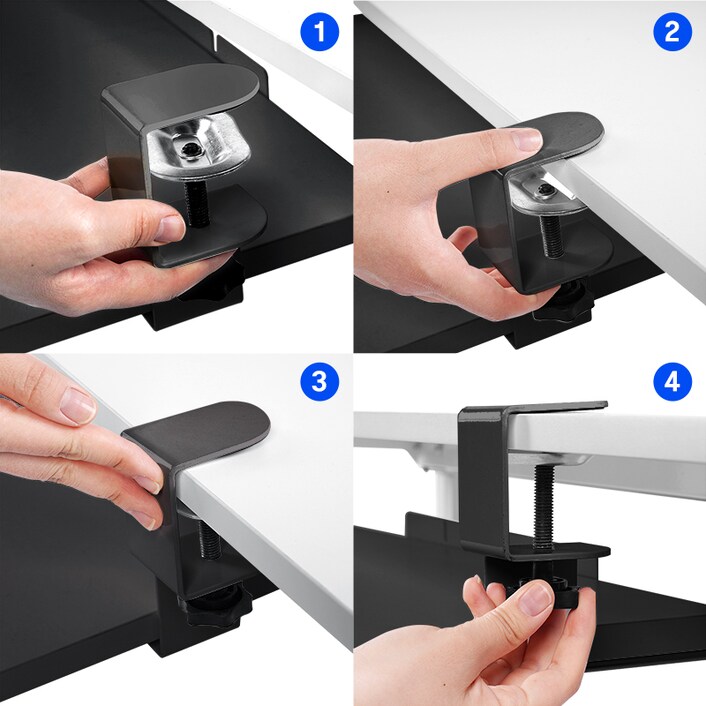 1
2
3
4